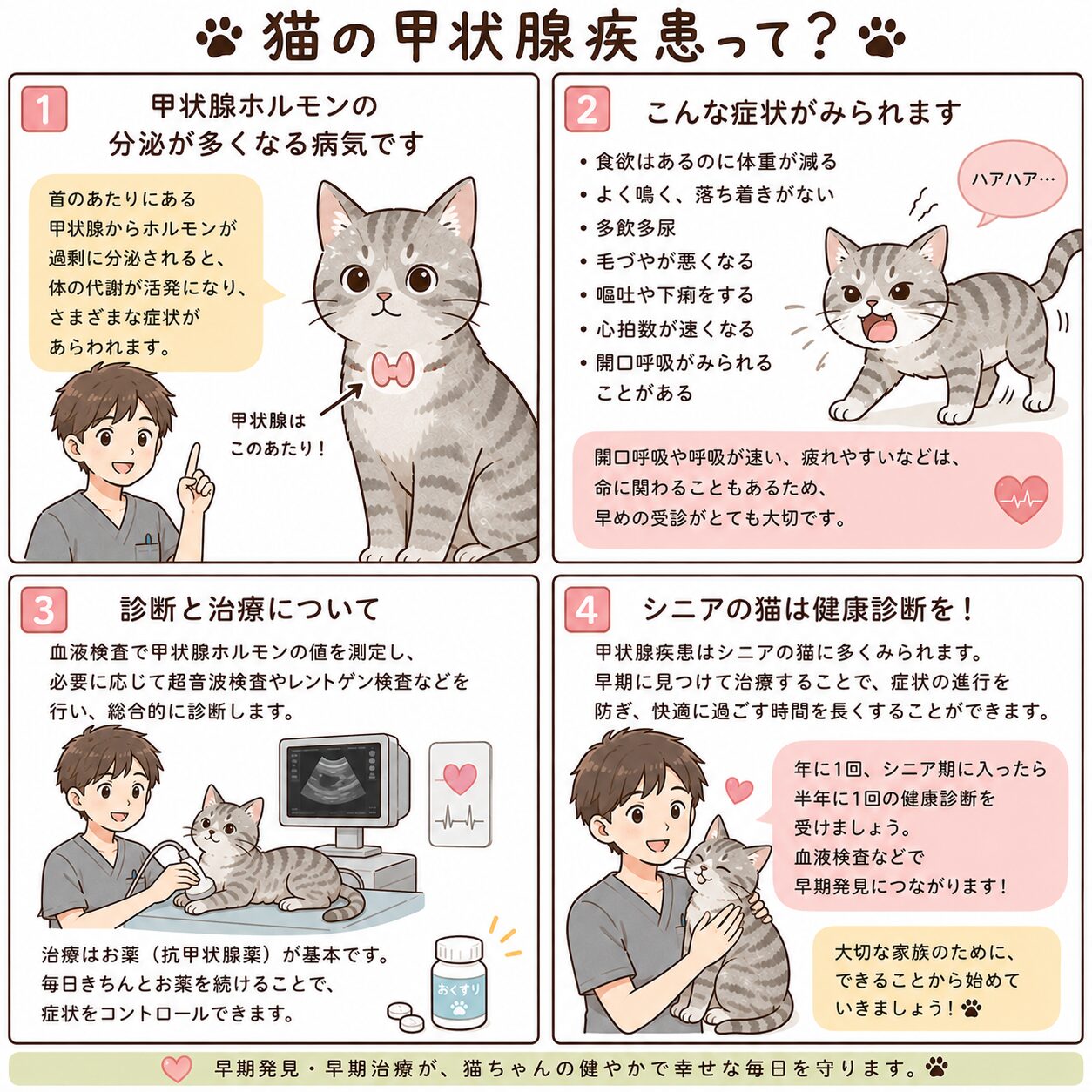 猫の甲状腺疾患って？

1
甲状腺ホルモンの分泌が多くなる病気です

首のあたりにある甲状腺からホルモンが過剰に分泌されると、体の代謝が活発になり、さまざまな症状があらわれます。

甲状腺はこのあたり！

2
こんな症状がみられます

• 食欲はあるのに体重が減る
• よく鳴く、落ち着きがない
• 多飲多尿
• 毛づやが悪くなる
• 嘔吐や下痢をする
• 心拍数が速くなる
• 開口呼吸がみられることがある

ハアハア…

開口呼吸や呼吸が速い、疲れやすいなどは、命に関わることもあるため、早めの受診がとても大切です。

3
診断と治療について

血液検査で甲状腺ホルモンの値を測定し、必要に応じて超音波検査やレントゲン検査などを行い、総合的に診断します。

治療はお薬（抗甲状腺薬）が基本です。毎日きちんとお薬を続けることで、症状をコントロールできます。

おくすり

4
シニアの猫は健康診断を！

甲状腺疾患はシニアの猫に多くみられます。早期に見つけて治療することで、症状の進行を防ぎ、快適に過ごす時間を長くすることができます。

年に1回、シニア期に入ったら半年に1回の健康診断を受けましょう。血液検査などで早期発見につながります！

大切な家族のために、できることから始めていきましょう！

早期発見・早期治療が、猫ちゃんの健やかで幸せな毎日を守ります。